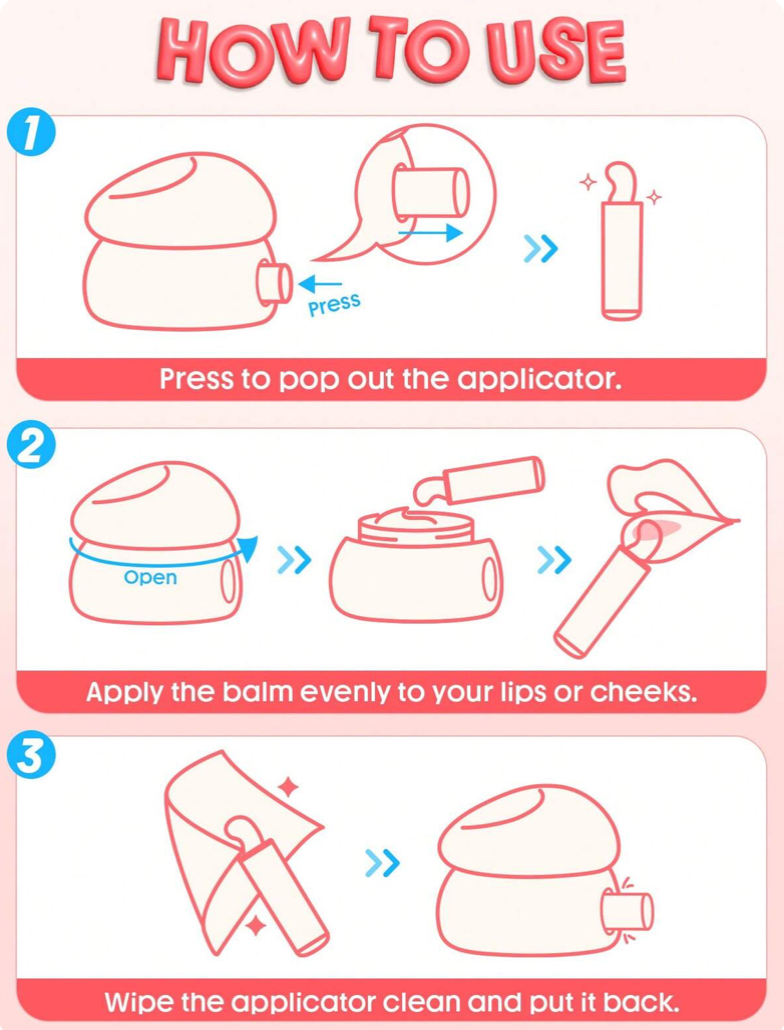 HOW TO USE

1

Press

Press to pop out the applicator.

2

Open

Apply the balm evenly to your lips or cheeks.

3

Wipe the applicator clean and put it back.