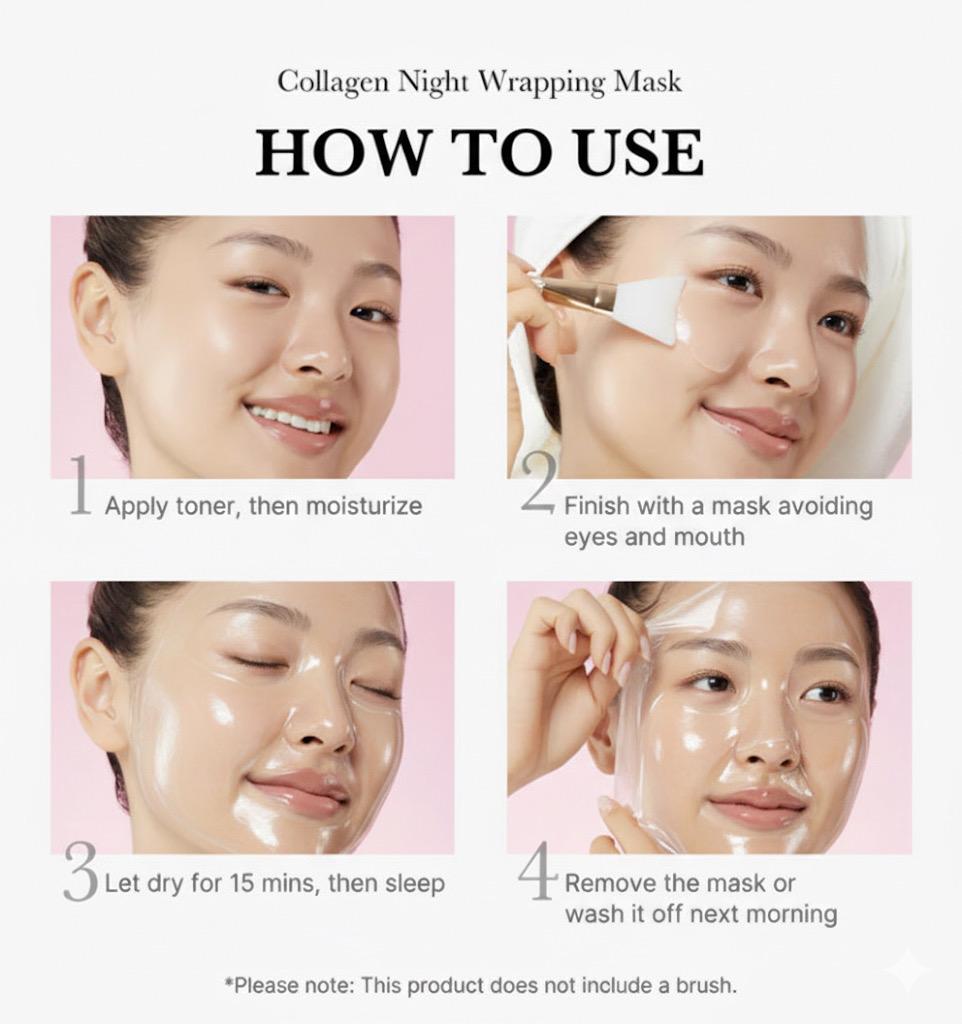 Collagen Night Wrapping Mask

HOW TO USE

1 Apply toner, then moisturize

2 Finish with a mask avoiding eyes and mouth

3 Let dry for 15 mins, then sleep

4 Remove the mask or wash it off next morning

*Please note: This product does not include a brush.