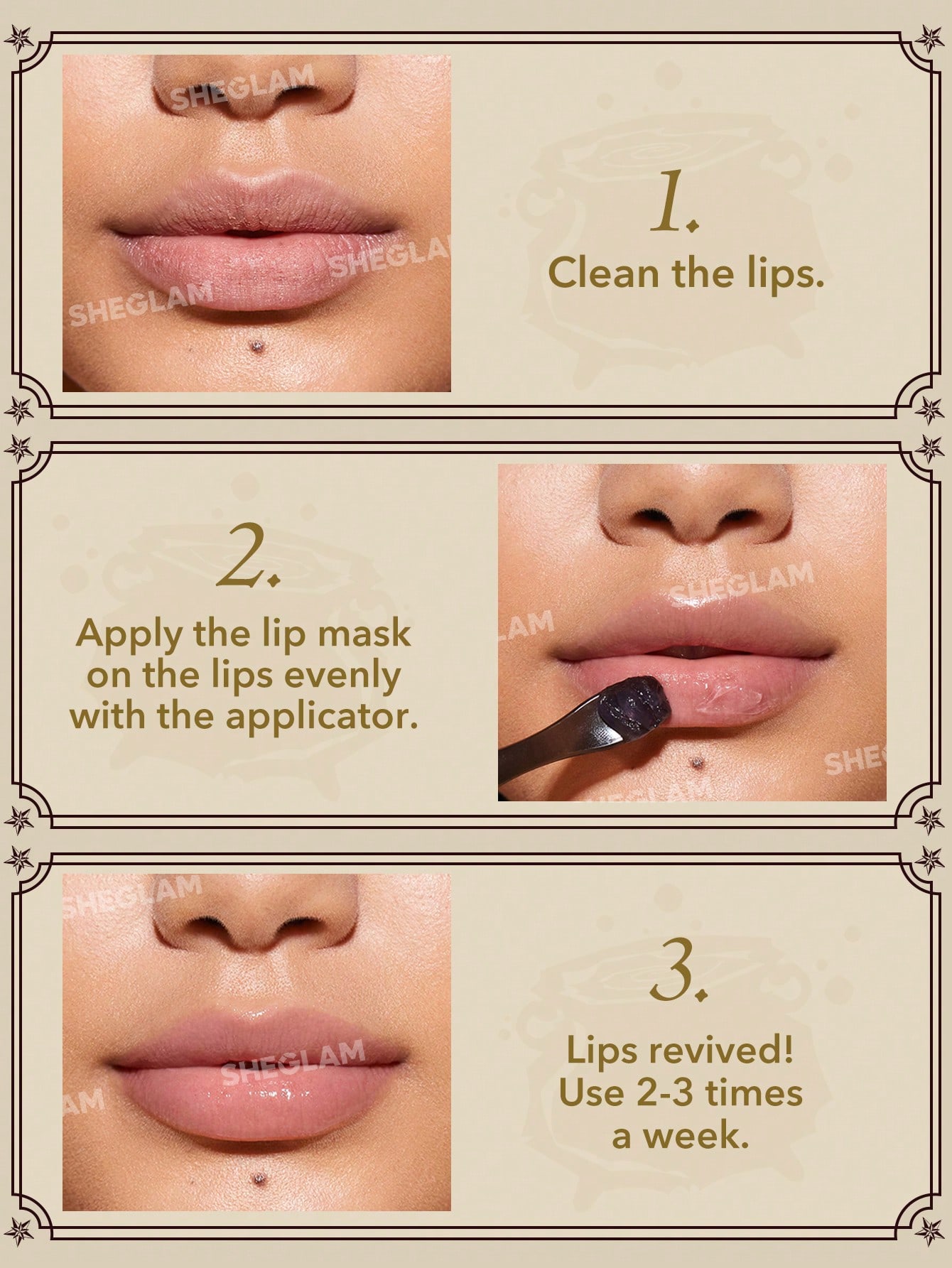 SHEGLAM

SHEGLA

SHEGLAM

1.
Clean the lips.

2.
Apply the lip mask on the lips evenly with the applicator.

SHEGLAM

LAM

SHE

3.
Lips revived! Use 2-3 times a week.

SHEGLAM

SHEGLAM

AM